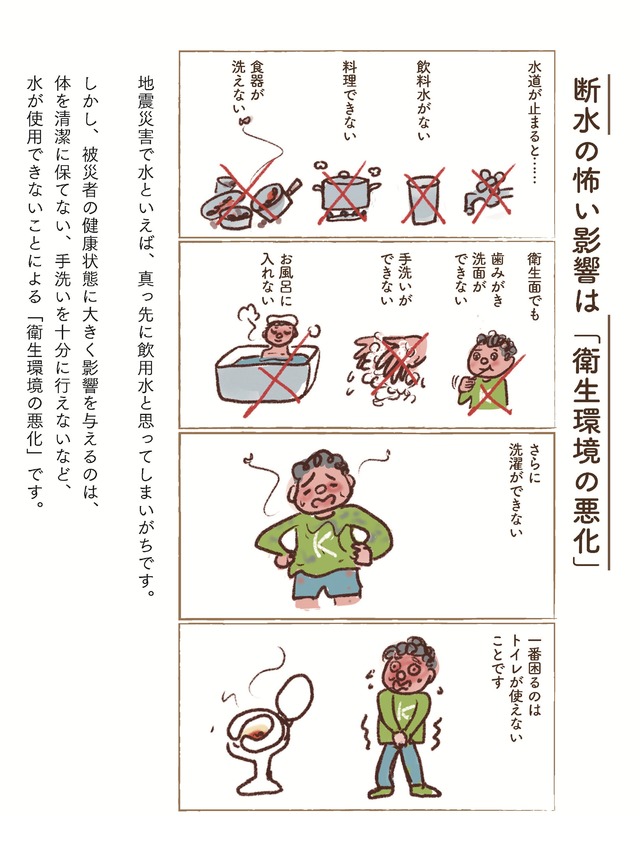 断水の怖い影響は「衛生環境の悪化」

水道が止まると……

飲料水がない

料理できない

食器が洗えない

衛生面でも

歯みがき洗面ができない

手洗いができない

お風呂に入れない

さらに洗濯ができない

一番困るのはトイレが使えないことです

地震災害で水といえば、真っ先に飲用水と思ってしまいがちです。

しかし、被災者の健康状態に大きく影響を与えるのは、体を清潔に保てない、手洗いを十分に行えないなど、水が使用できないことによる「衛生環境の悪化」です。