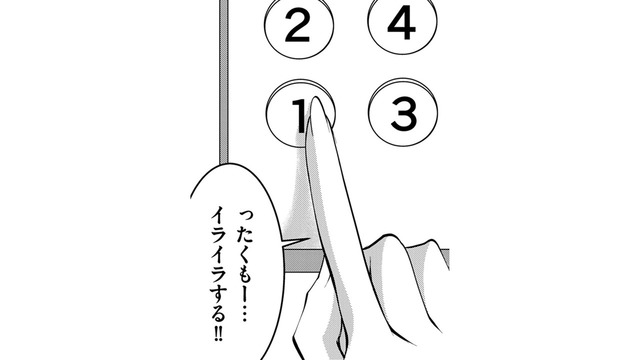 2
4
1
3

ったくもー…
イライラする!!