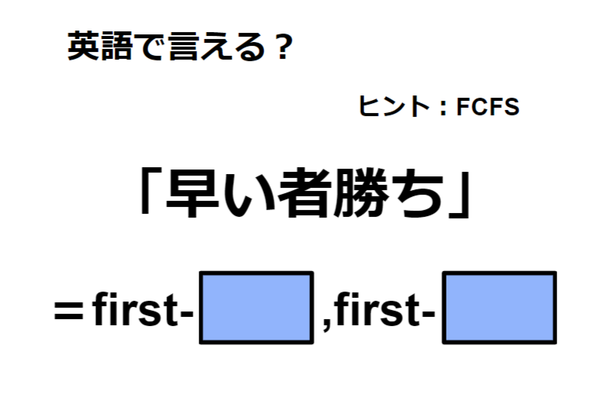 英語で言える？

ヒント：FCFS

「早い者勝ち」

＝first-　,first-